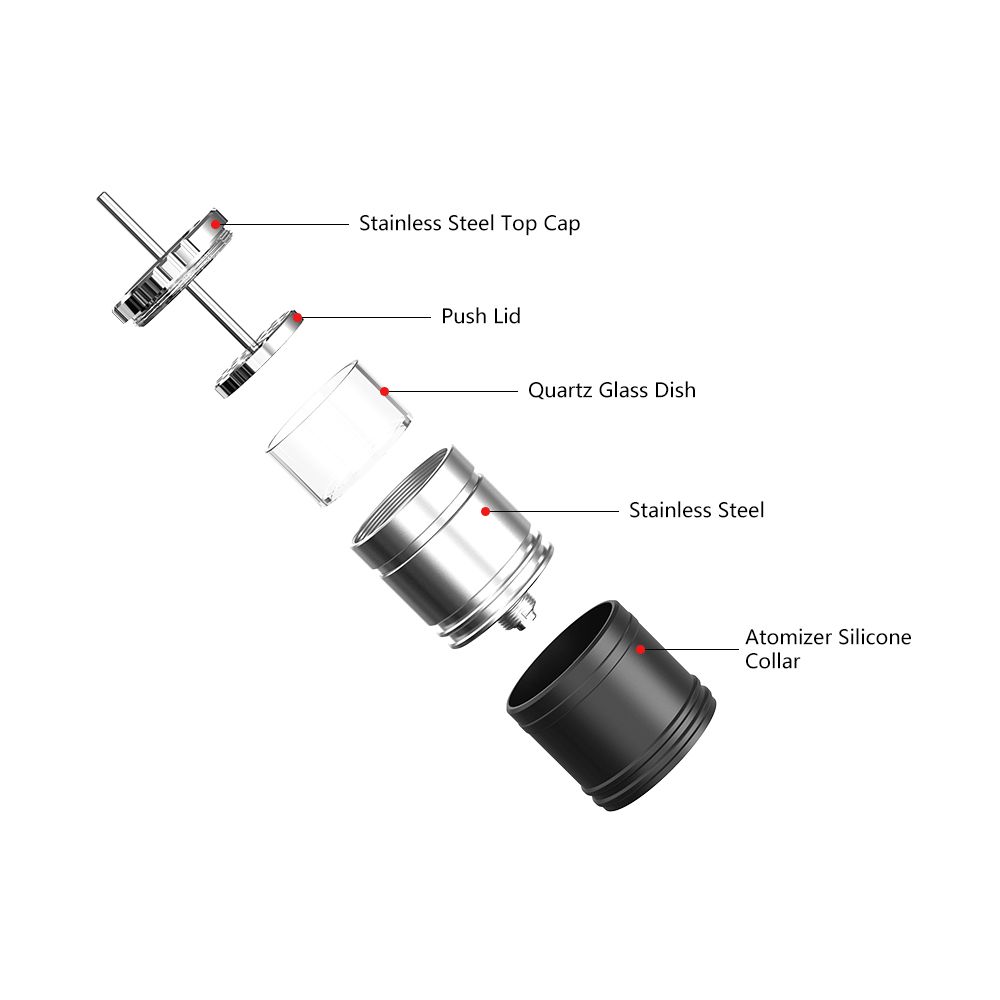 Stainless Steel Top Cap

Push Lid

Quartz Glass Dish

Stainless Steel

Atomizer Silicone Collar